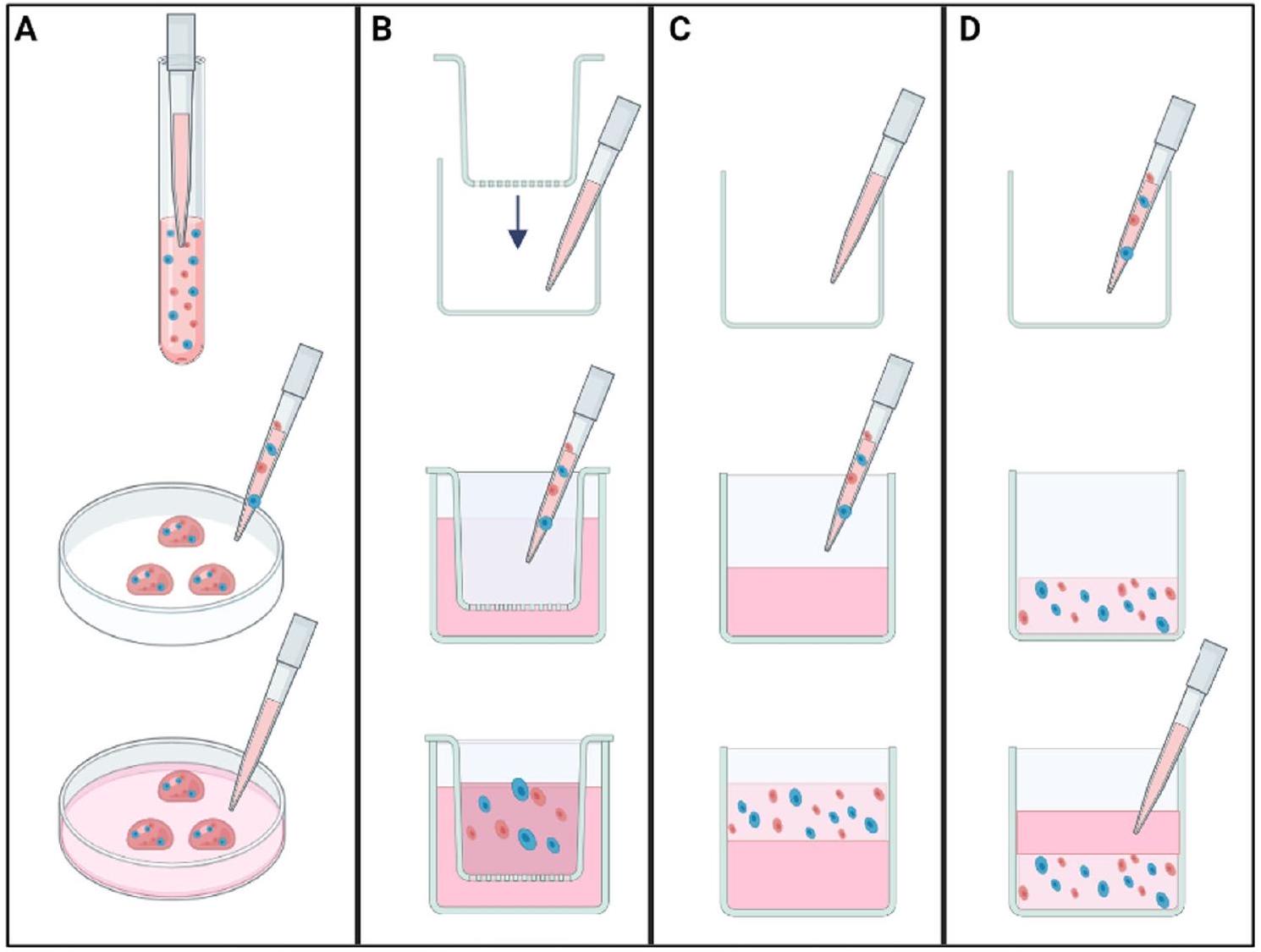 A

B

C

D