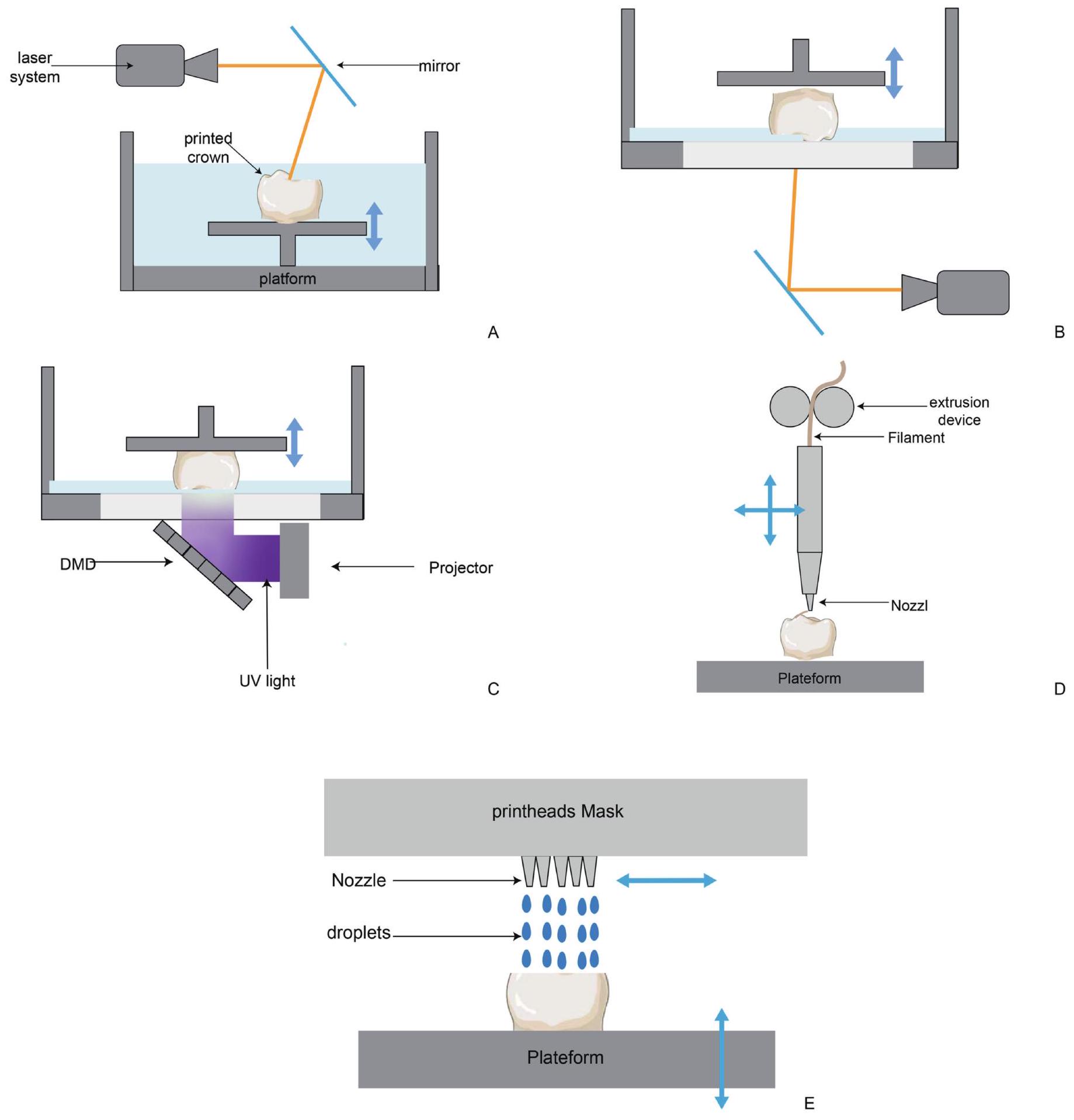 laser system

mirror

printed crown

platform

A

B

DMD

Projector

UV light

C

extrusion device

Filament

Nozzl

Plateform

D

printheads Mask

Nozzle

droplets

Plateform

E