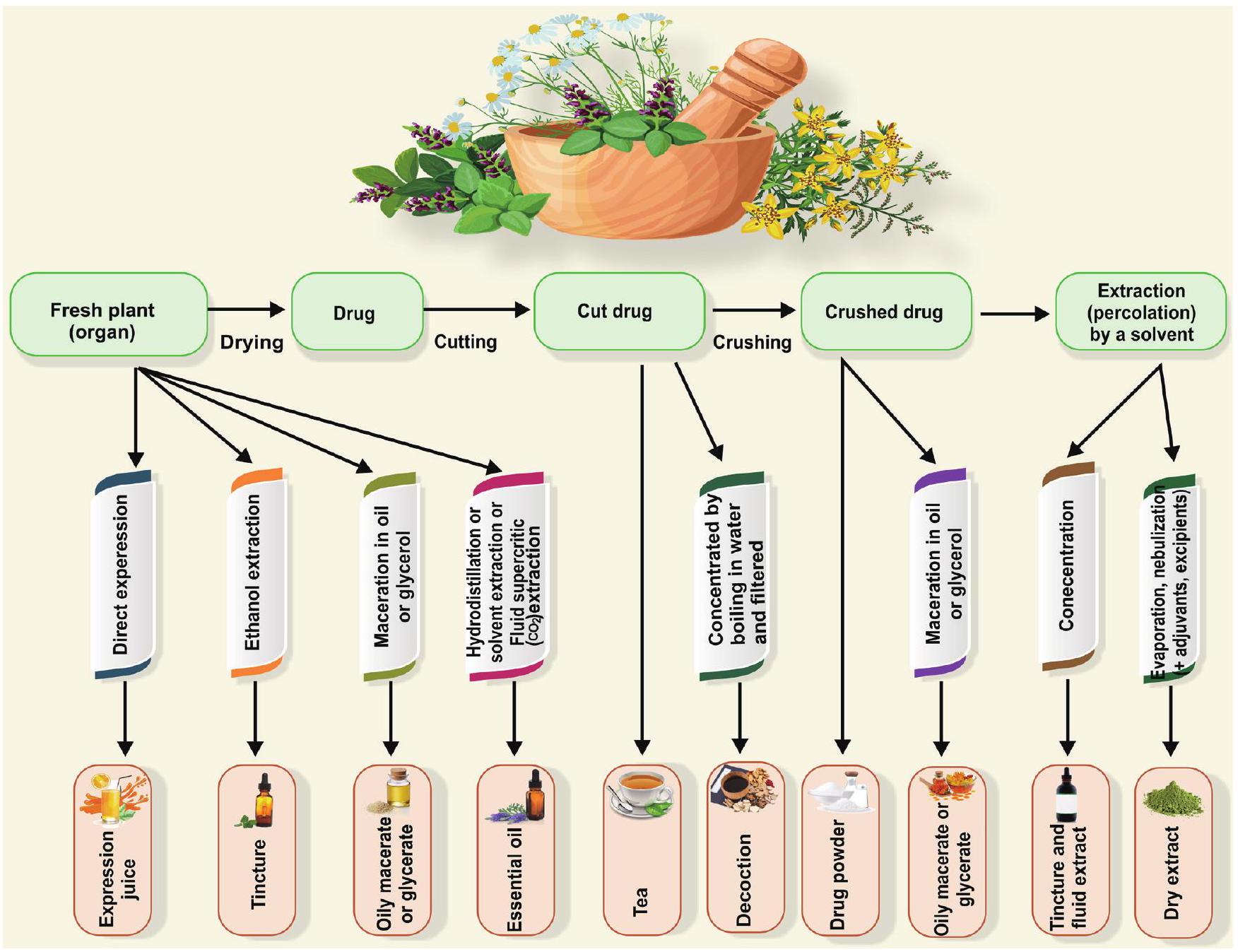 Fresh plant (organ)

Drying

Drug

Cutting

Cut drug

Crushing

Crushed drug

Extraction (percolation) by a solvent

Direct experession

Ethanol extraction

Maceration in oil or glycerol

Hydrodistillation or solvent extraction or Fluid supercritic ($CO_2$)extraction

Concentrated by boiling in water and filtered

Maceration in oil or glycerol

Conecentration

Evaporation, nebulization (+ adjuvants, excipients)

Expression juice

Tincture

Oily macerate or glycerate

Essential oil

Tea

Decoction

Drug powder

Oily macerate or glycerate

Tincture and fluid extract

Dry extract