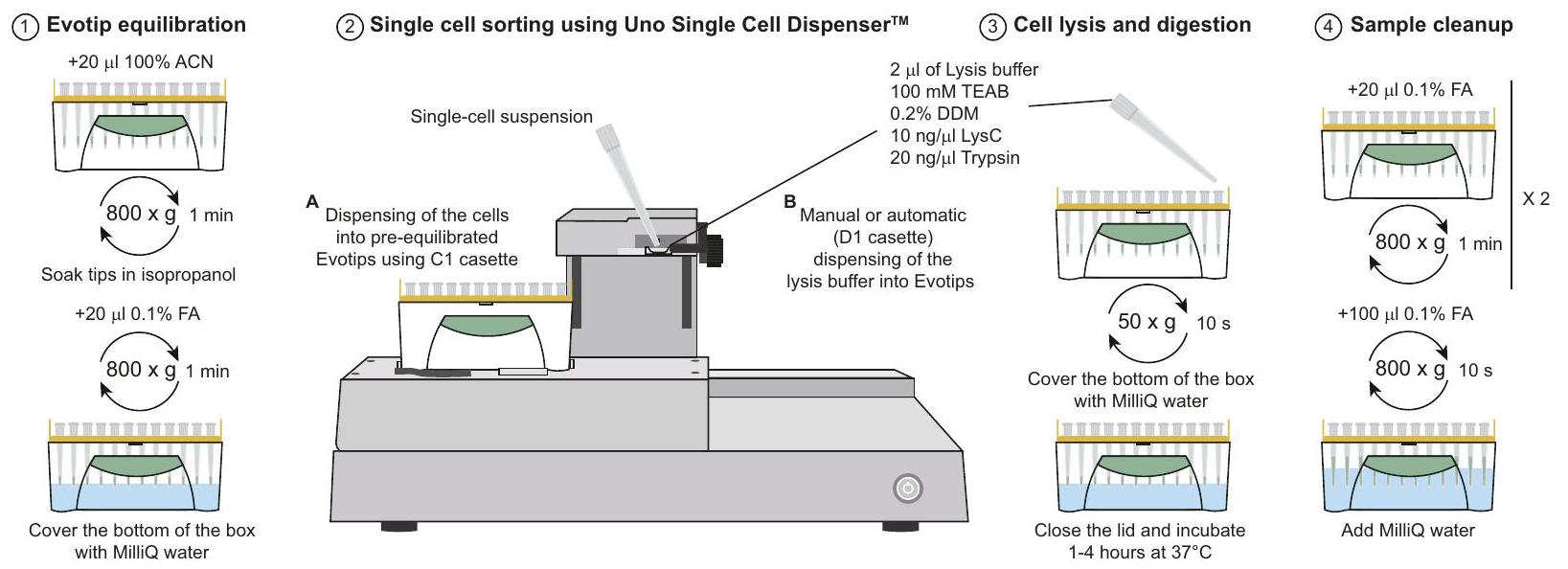 ① Evotip equilibration

+20 μl 100% ACN

800 x g 1 min

Soak tips in isopropanol

+20 μl 0.1% FA

800 x g 1 min

Cover the bottom of the box with MilliQ water

② Single cell sorting using Uno Single Cell Dispenser™

Single-cell suspension

A Dispensing of the cells into pre-equilibrated Evotips using C1 casette

B Manual or automatic (D1 casette) dispensing of the lysis buffer into Evotips

③ Cell lysis and digestion

2 μl of Lysis buffer
100 mM TEAB
0.2% DDM
10 ng/μl LysC
20 ng/μl Trypsin

50 x g 10 s

Cover the bottom of the box with MilliQ water

Close the lid and incubate 1-4 hours at 37°C

④ Sample cleanup

+20 μl 0.1% FA

800 x g 1 min

X 2

+100 μl 0.1% FA

800 x g 10 s

Add MilliQ water