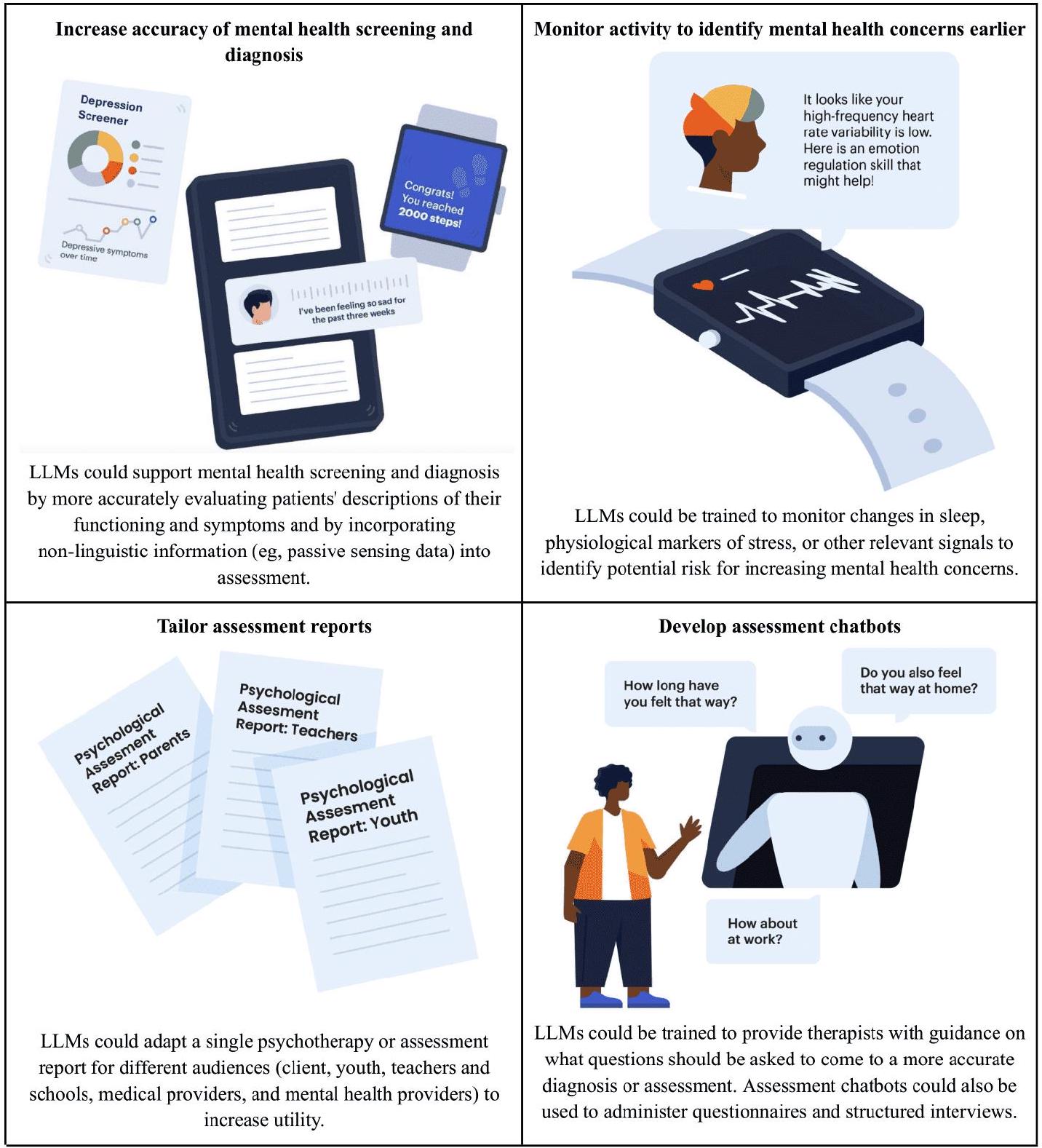 Increase accuracy of mental health screening and diagnosis

Depression Screener

Depressive symptoms over time

Congrats! You reached 2000 steps!

I've been feeling so sad for the past three weeks

LLMs could support mental health screening and diagnosis by more accurately evaluating patients' descriptions of their functioning and symptoms and by incorporating non-linguistic information (eg, passive sensing data) into assessment.

Monitor activity to identify mental health concerns earlier

It looks like your high-frequency heart rate variability is low. Here is an emotion regulation skill that might help!

LLMs could be trained to monitor changes in sleep, physiological markers of stress, or other relevant signals to identify potential risk for increasing mental health concerns.

Tailor assessment reports

Psychological Assesment Report: Parents

Psychological Assesment Report: Teachers

Psychological Assesment Report: Youth

LLMs could adapt a single psychotherapy or assessment report for different audiences (client, youth, teachers and schools, medical providers, and mental health providers) to increase utility.

Develop assessment chatbots

How long have you felt that way?

Do you also feel that way at home?

How about at work?

LLMs could be trained to provide therapists with guidance on what questions should be asked to come to a more accurate diagnosis or assessment. Assessment chatbots could also be used to administer questionnaires and structured interviews.