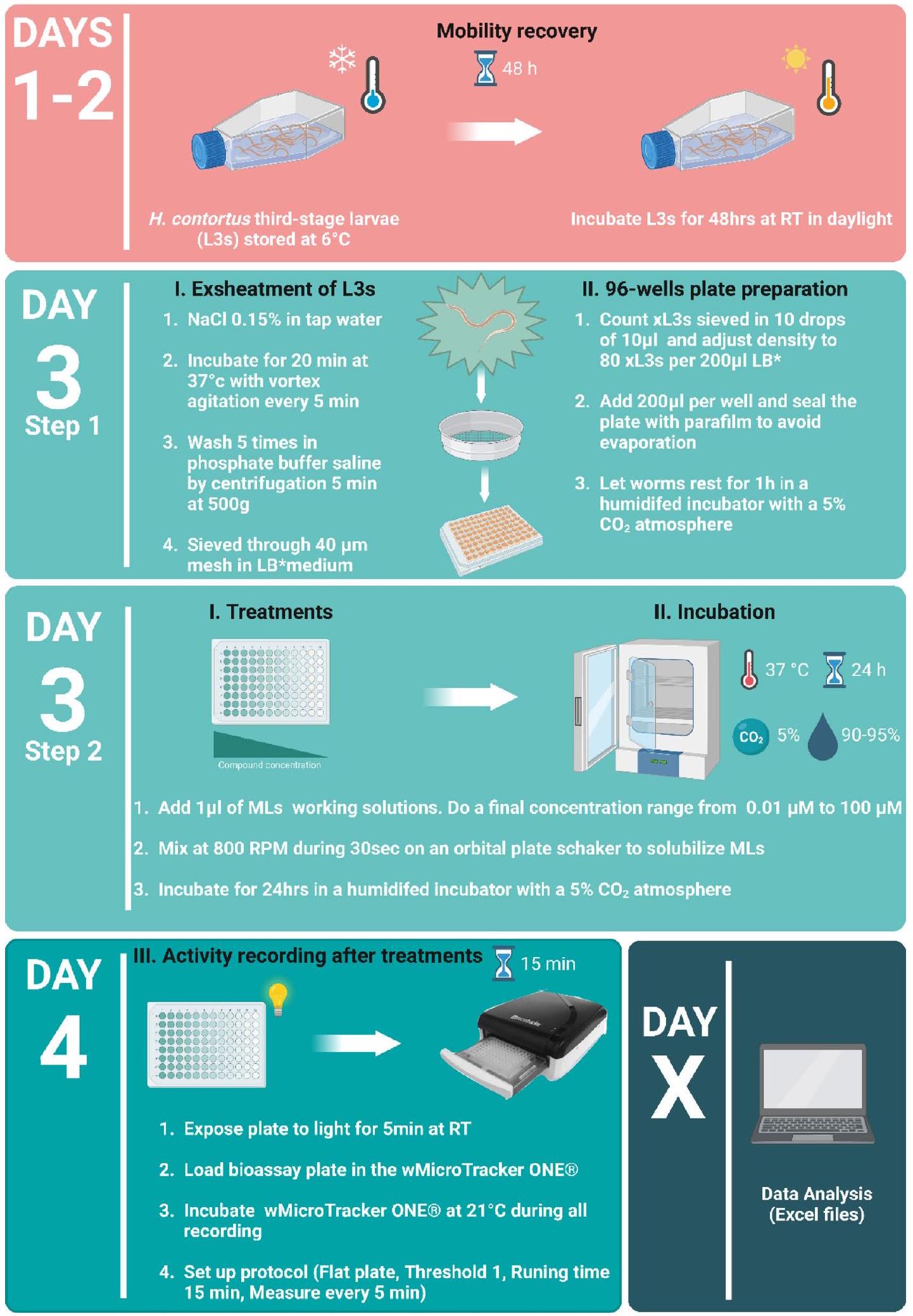 DAYS 1-2

Mobility recovery

48 h

H. contortus third-stage larvae (L3s) stored at 6°C

Incubate L3s for 48hrs at RT in daylight

DAY 3 Step 1

I. Exsheatment of L3s

1. NaCl 0.15% in tap water

2. Incubate for 20 min at 37°c with vortex agitation every 5 min

3. Wash 5 times in phosphate buffer saline by centrifugation 5 min at 500g

4. Sieved through 40 µm mesh in LB*medium

II. 96-wells plate preparation

1. Count xL3s sieved in 10 drops of 10µl and adjust density to 80 xL3s per 200µl LB*

2. Add 200µl per well and seal the plate with parafilm to avoid evaporation

3. Let worms rest for 1h in a humidifed incubator with a 5% $CO_2$ atmosphere

DAY 3 Step 2

I. Treatments

Compound concentration

II. Incubation

37 °C 24 h

$CO_2$ 5% 90-95%

1. Add 1µl of MLs working solutions. Do a final concentration range from 0.01 µM to 100 µM

2. Mix at 800 RPM during 30sec on an orbital plate schaker to solubilize MLs

3. Incubate for 24hrs in a humidifed incubator with a 5% $CO_2$ atmosphere

DAY 4

III. Activity recording after treatments

15 min

1. Expose plate to light for 5min at RT

2. Load bioassay plate in the wMicroTracker ONE®

3. Incubate wMicroTracker ONE® at 21°C during all recording

4. Set up protocol (Flat plate, Threshold 1, Runing time 15 min, Measure every 5 min)

DAY X

Data Analysis (Excel files)